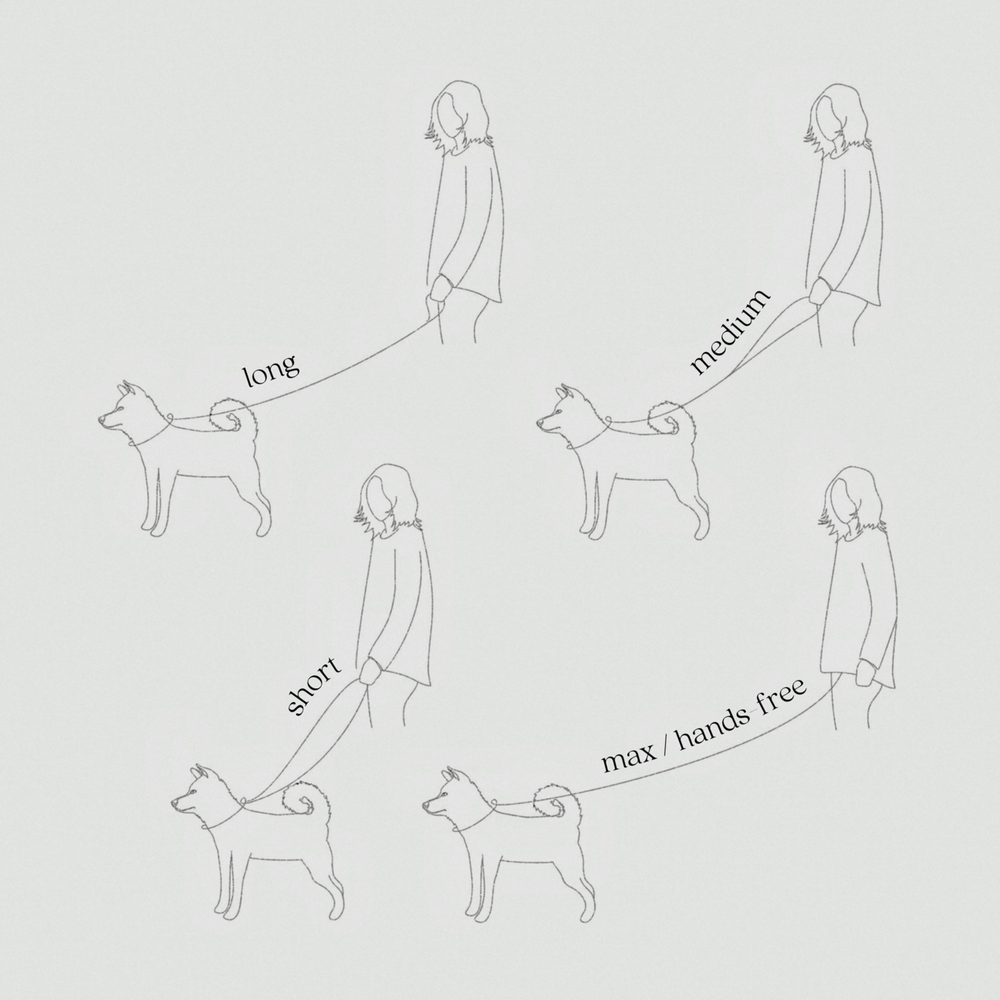 long

medium

short

max / hands free